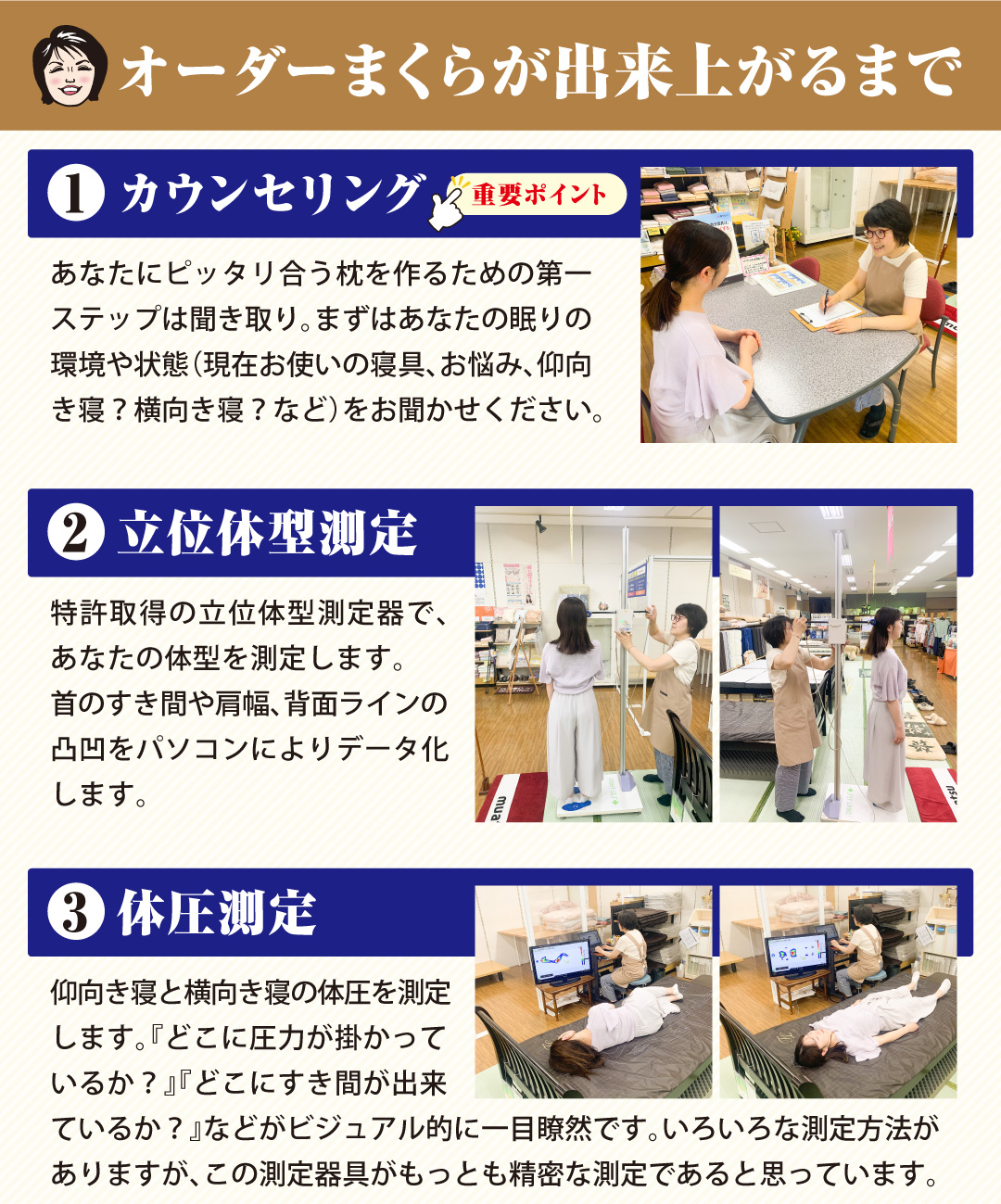 オーダーまくらが出来上がるまで

1 カウンセリング 重要ポイント

あなたにピッタリ合う枕を作るための第一ステップは聞き取り。まずはあなたの眠りの環境や状態（現在お使いの寝具、お悩み、仰向き寝？横向き寝？など）をお聞かせください。

2 立位体型測定

特許取得の立位体型測定器で、あなたの体型を測定します。首のすき間や肩幅、背面ラインの凸凹をパソコンによりデータ化します。

3 体圧測定

仰向き寝と横向き寝の体圧を測定します。『どこに圧力が掛かっているか？』『どこにすき間が出来ているか？』などがビジュアル的に一目瞭然です。いろいろな測定方法がありますが、この測定器具がもっとも精密な測定であると思っています。