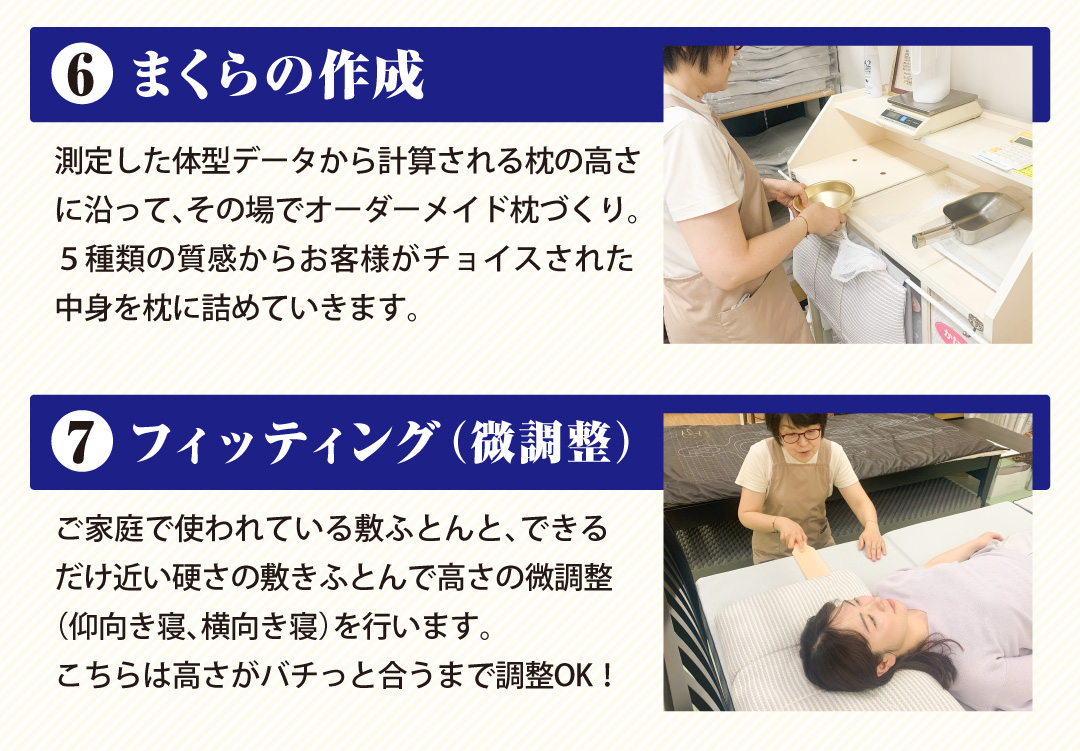 6 まくらの作成

測定した体型データから計算される枕の高さに沿って、その場でオーダーメイド枕づくり。５種類の質感からお客様がチョイスされた中身を枕に詰めていきます。

7 フィッティング（微調整）

ご家庭で使われている敷ふとんと、できるだけ近い硬さの敷きふとんで高さの微調整（仰向き寝、横向き寝）を行います。
こちらは高さがバチっと合うまで調整OK！